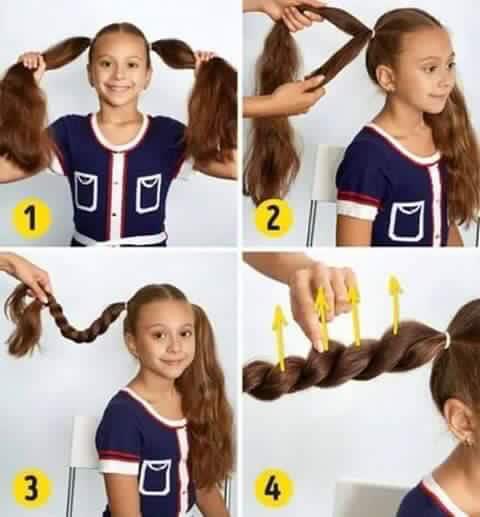 1

2

3

4